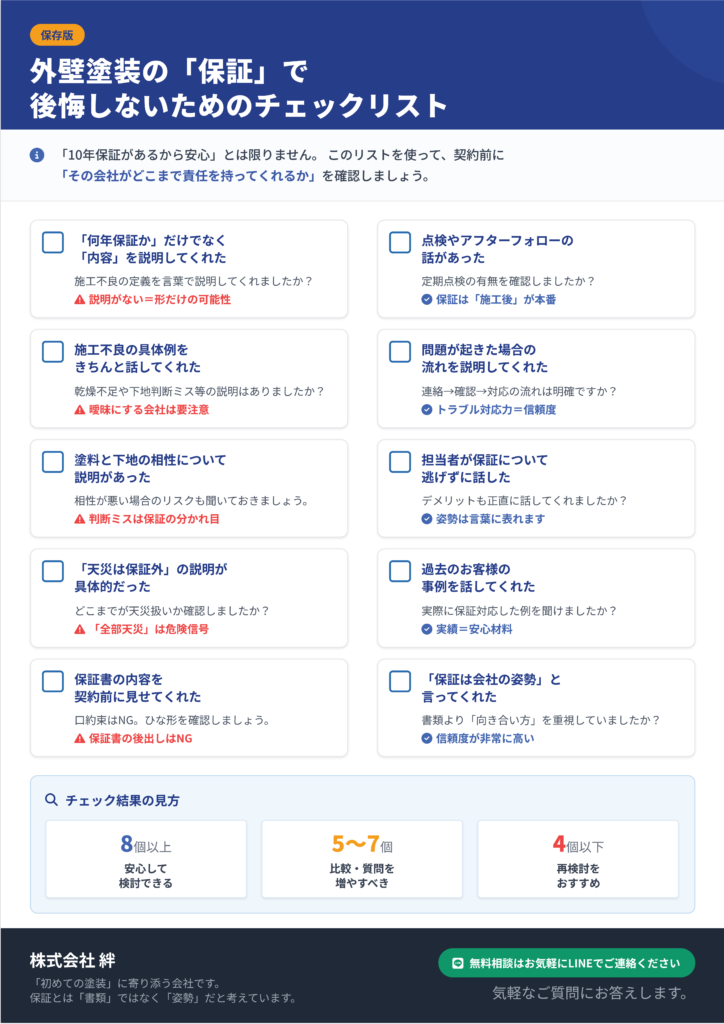 保存版

外壁塗装の「保証」で
後悔しないためのチェックリスト

「10年保証があるから安心」とは限りません。このリストを使って、契約前に「その会社がどこまで責任を持ってくれるか」を確認しましょう。

☐ 「何年保証か」だけでなく
「内容」を説明してくれた
施工不良の定義を言葉で説明してくれましたか？
説明がない＝形だけの可能性

☐ 施工不良の具体例を
きちんと話してくれた
乾燥不足や下地判断ミス等の説明はありましたか？
曖昧にする会社は要注意

☐ 塗料と下地の相性について
説明があった
相性が悪い場合のリスクも聞いておきましょう。
判断ミスは保証の分かれ目

☐ 「天災は保証外」の説明が
具体的だった
どこまでが天災扱いか確認しましたか？
「全部天災」は危険信号

☐ 保証書の内容を
契約前に見せてくれた
口約束はNG。ひな形を確認しましょう。
保証書の後出しはNG

☐ 点検やアフターフォローの
話があった
定期点検の有無を確認しましたか？
保証は「施工後」が本番

☐ 問題が起きた場合の
流れを説明してくれた
連絡→確認→対応の流れは明確ですか？
トラブル対応力＝信頼度

☐ 担当者が保証について
逃げずに話した
デメリットも正直に話してくれましたか？
姿勢は言葉に表れます

☐ 過去のお客様の
事例を話してくれた
実際に保証対応した例を聞けましたか？
実績＝安心材料

☐ 「保証は会社の姿勢」と
言ってくれた
書類より「向き合い方」を重視していましたか？
信頼度が非常に高い

チェック結果の見方

8個以上
安心して
検討できる

5〜7個
比較・質問を
増やすべき

4個以下
再検討を
おすすめ

株式会社 絆
「初めての塗装」に寄り添う会社です。
保証とは「書類」ではなく「姿勢」だと考えています。

無料相談はお気軽にLINEでご連絡ください
気軽なご質問にお答えします。